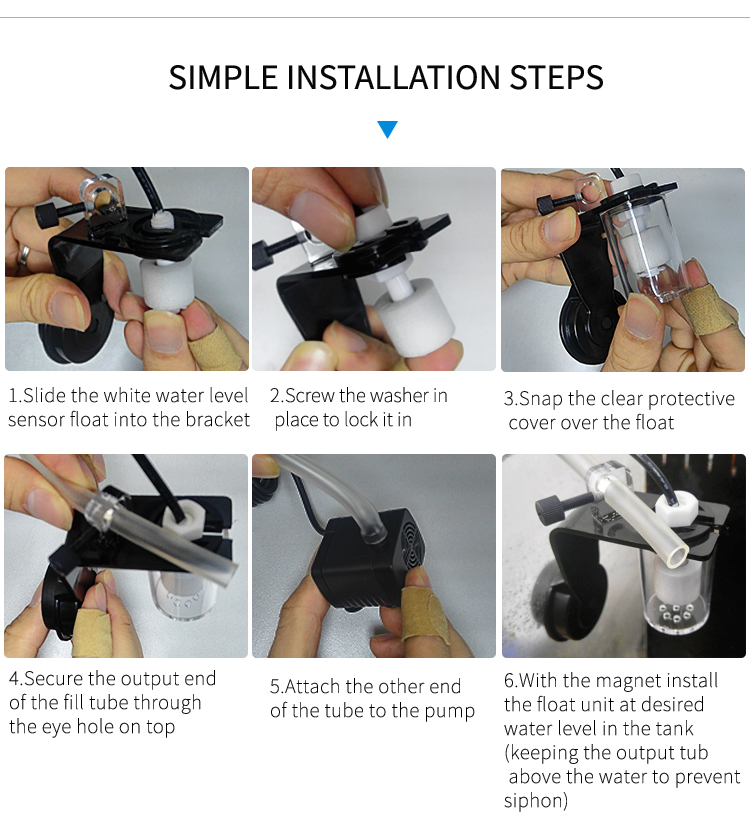 SIMPLE INSTALLATION STEPS

1.Slide the white water level sensor float into the bracket

2.Screw the washer in place to lock it in

3.Snap the clear protective cover over the float

4.Secure the output end of the fill tube through the eye hole on top

5.Attach the other end of the tube to the pump

6.With the magnet install the float unit at desired water level in the tank (keeping the output tub above the water to prevent siphon)